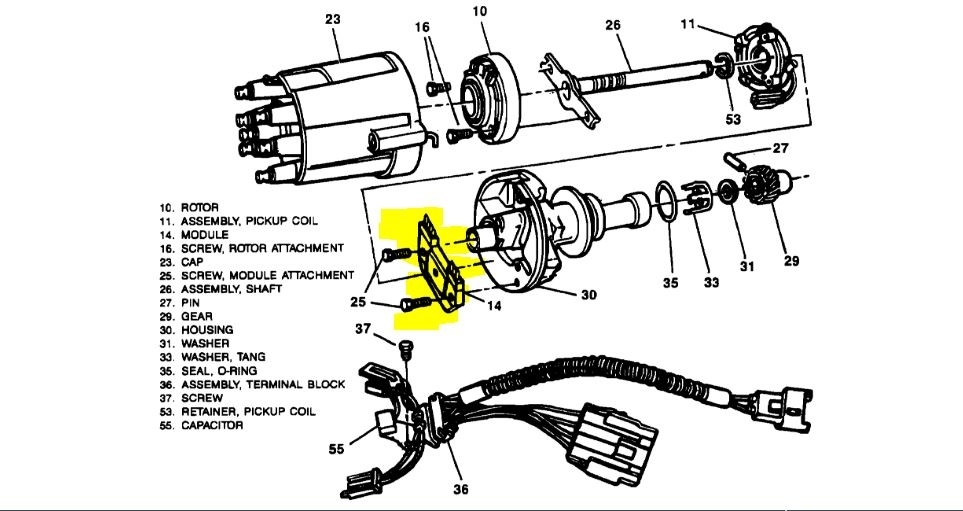 23
16
10
26
11
53
27
10. ROTOR
11. ASSEMBLY, PICKUP COIL
14. MODULE
16. SCREW, ROTOR ATTACHMENT
23. CAP
25. SCREW, MODULE ATTACHMENT
26. ASSEMBLY, SHAFT
27. PIN
29. GEAR
30. HOUSING
31. WASHER
33. WASHER, TANG
35. SEAL, O-RING
36. ASSEMBLY, TERMINAL BLOCK
37. SCREW
53. RETAINER, PICKUP COIL
55. CAPACITOR
25
14
30
35
33
31
29
37
55
36