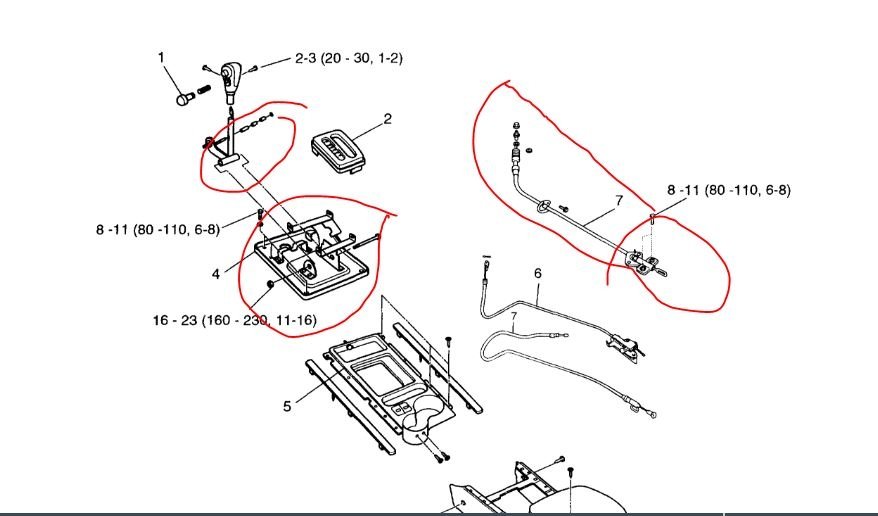 1
2-3 (20 - 30, 1-2)
2
8 -11 (80 -110, 6-8)
4
16 - 23 (160 - 230, 11-16)
5
7
8 -11 (80 -110, 6-8)
6
7