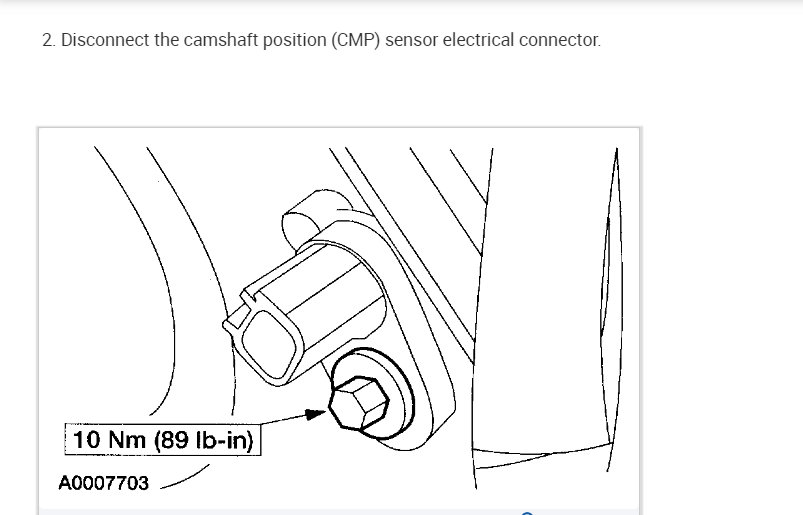 2. Disconnect the camshaft position (CMP) sensor electrical connector.

10 Nm (89 lb-in)

A0007703