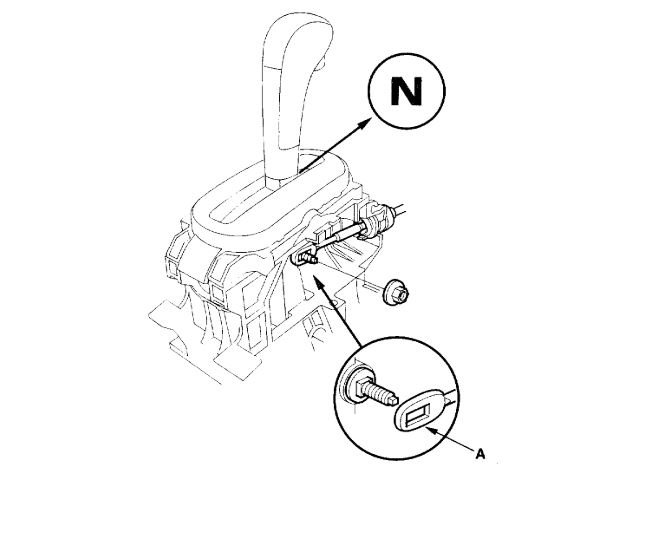 N

A