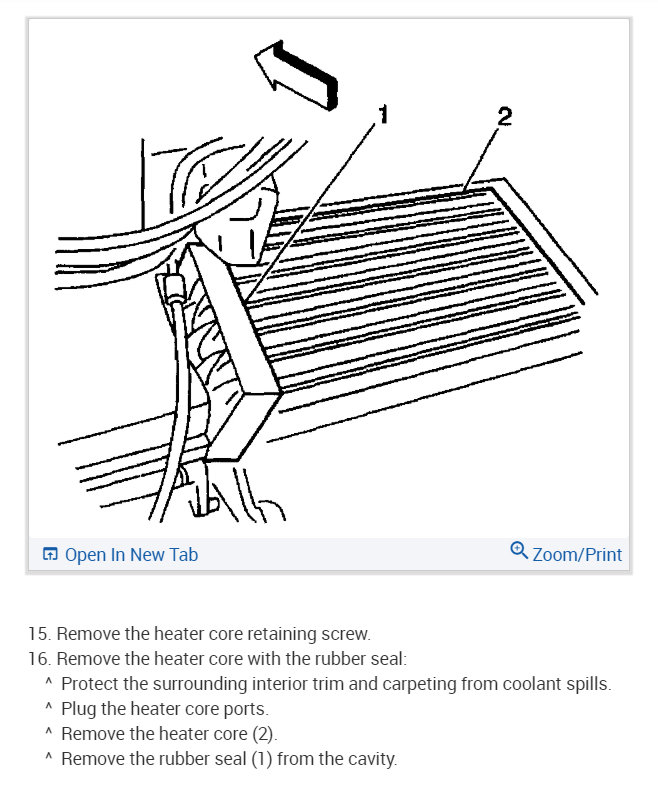 1

2

Open In New Tab

Zoom/Print

15. Remove the heater core retaining screw.
16. Remove the heater core with the rubber seal:
^ Protect the surrounding interior trim and carpeting from coolant spills.
^ Plug the heater core ports.
^ Remove the heater core (2).
^ Remove the rubber seal (1) from the cavity.