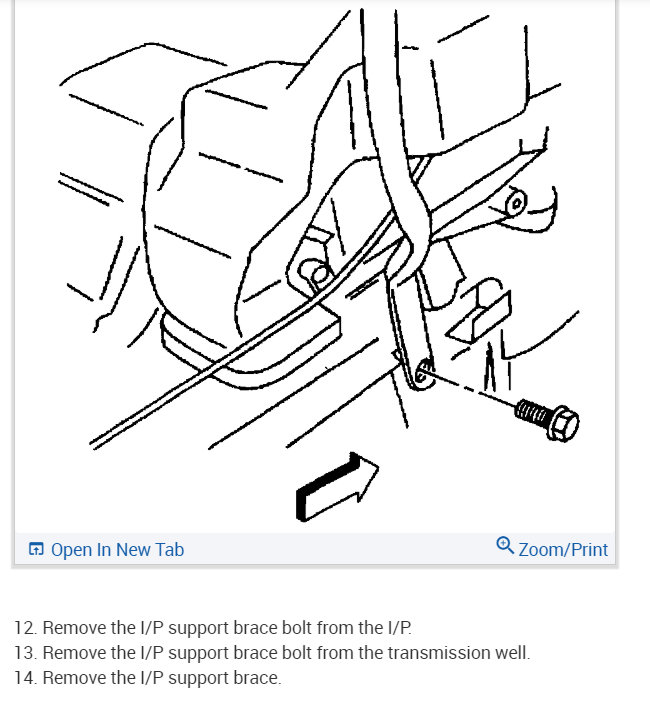 Open In New Tab

Zoom/Print

12. Remove the I/P support brace bolt from the I/P.
13. Remove the I/P support brace bolt from the transmission well.
14. Remove the I/P support brace.