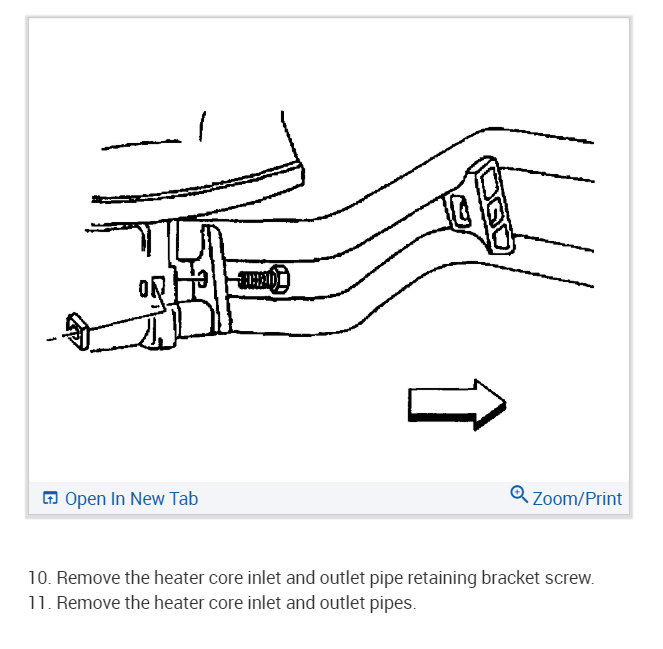 Open In New Tab

Zoom/Print

10. Remove the heater core inlet and outlet pipe retaining bracket screw.
11. Remove the heater core inlet and outlet pipes.