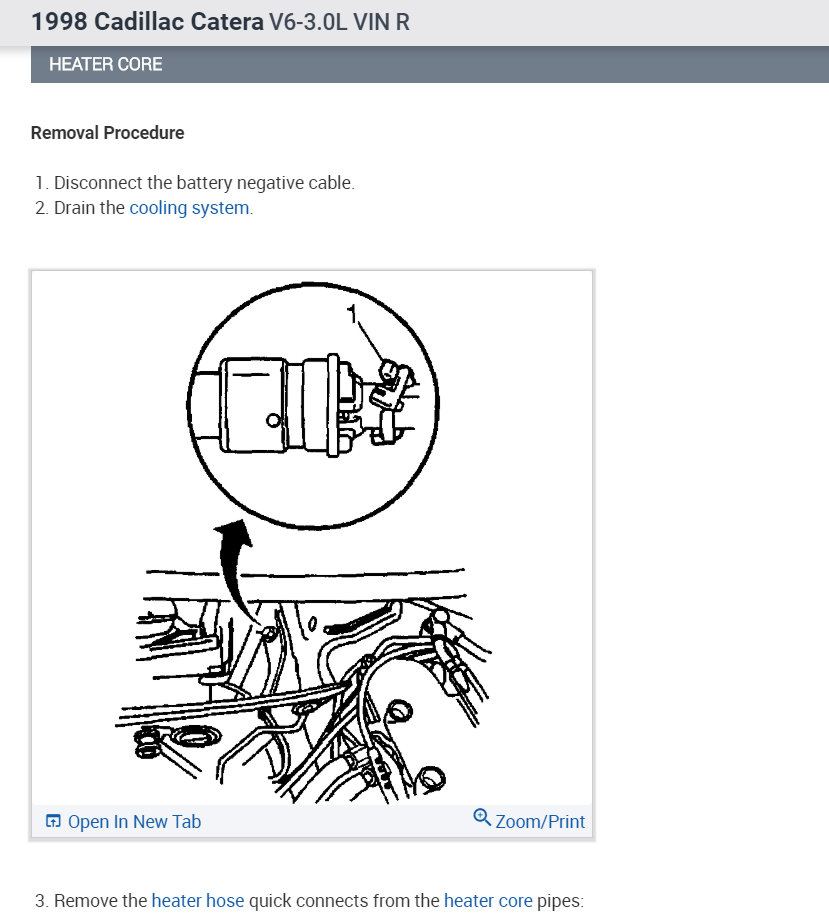 1998 Cadillac Catera V6-3.0L VIN R

HEATER CORE

Removal Procedure

1. Disconnect the battery negative cable.
2. Drain the cooling system.

1

Open In New Tab

Zoom/Print

3. Remove the heater hose quick connects from the heater core pipes: