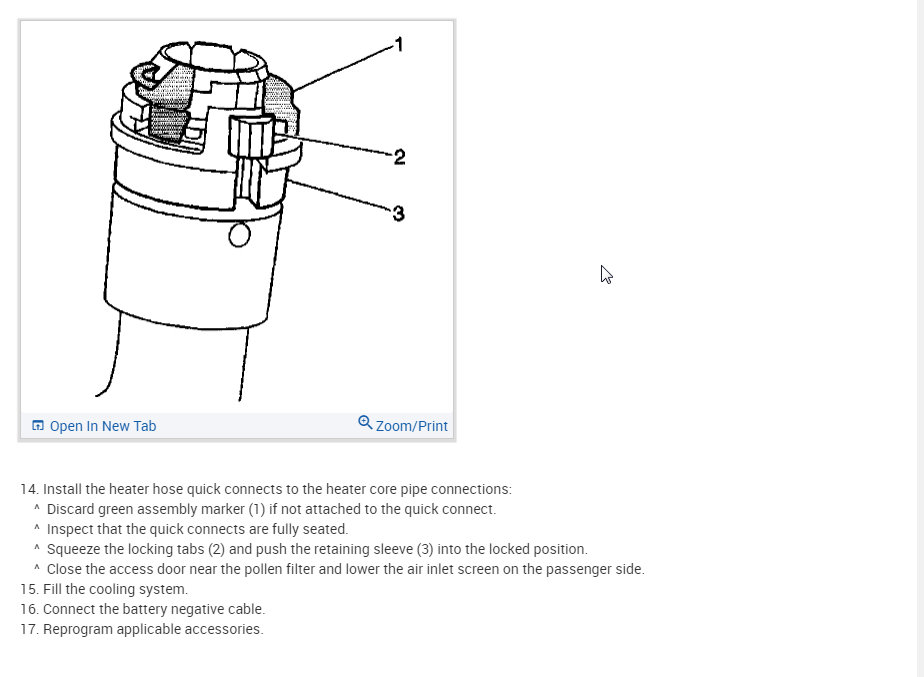 1
2
3

Open In New Tab
Zoom/Print

14. Install the heater hose quick connects to the heater core pipe connections:
^ Discard green assembly marker (1) if not attached to the quick connect.
^ Inspect that the quick connects are fully seated.
^ Squeeze the locking tabs (2) and push the retaining sleeve (3) into the locked position.
^ Close the access door near the pollen filter and lower the air inlet screen on the passenger side.
15. Fill the cooling system.
16. Connect the battery negative cable.
17. Reprogram applicable accessories.