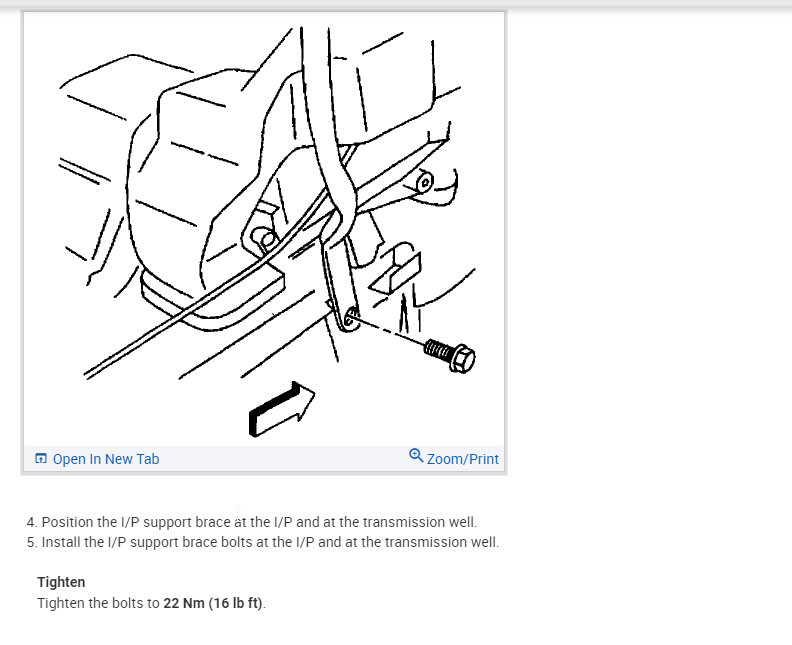 Open In New Tab

Zoom/Print

4. Position the I/P support brace at the I/P and at the transmission well.
5. Install the I/P support brace bolts at the I/P and at the transmission well.

Tighten
Tighten the bolts to 22 Nm (16 lb ft).