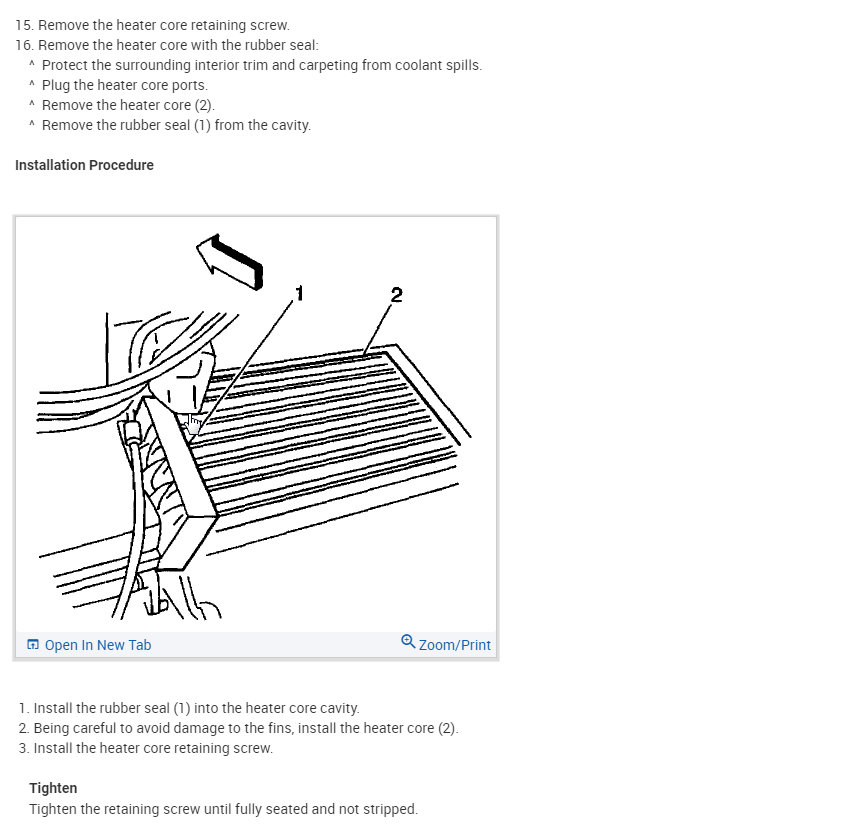 15. Remove the heater core retaining screw.
16. Remove the heater core with the rubber seal:
^ Protect the surrounding interior trim and carpeting from coolant spills.
^ Plug the heater core ports.
^ Remove the heater core (2).
^ Remove the rubber seal (1) from the cavity.

Installation Procedure

1

2

Open In New Tab

Zoom/Print

1. Install the rubber seal (1) into the heater core cavity.
2. Being careful to avoid damage to the fins, install the heater core (2).
3. Install the heater core retaining screw.

Tighten
Tighten the retaining screw until fully seated and not stripped.