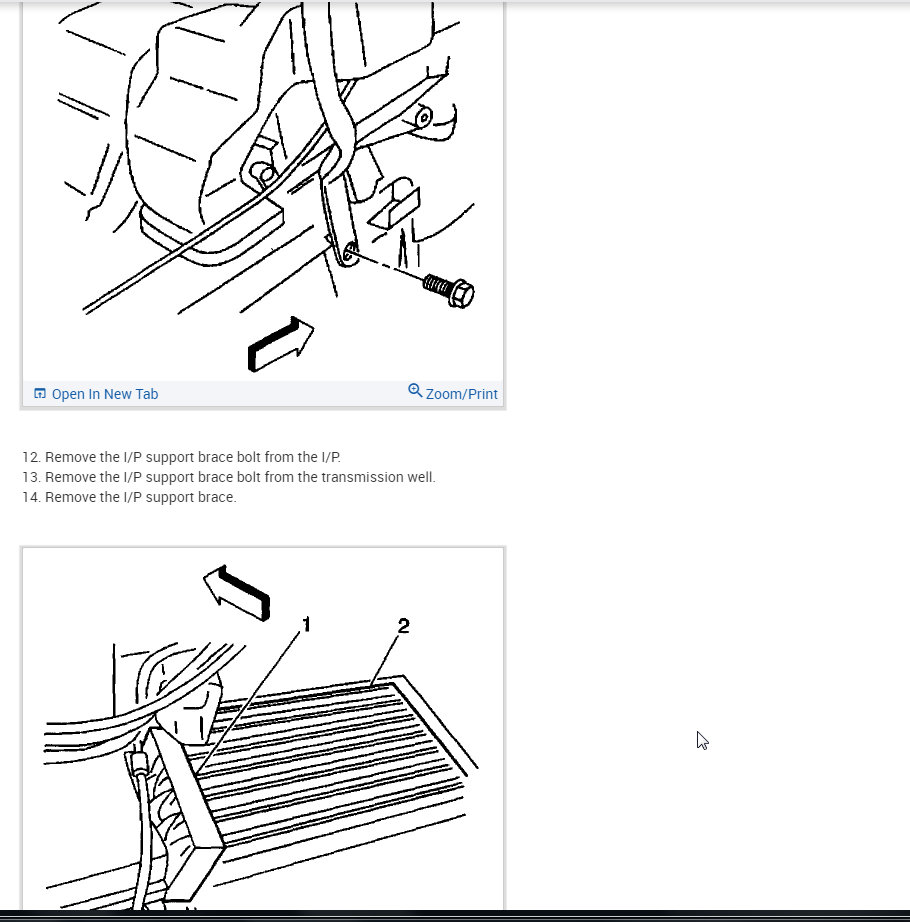 Open In New Tab

Zoom/Print

12. Remove the I/P support brace bolt from the I/P.
13. Remove the I/P support brace bolt from the transmission well.
14. Remove the I/P support brace.

1

2