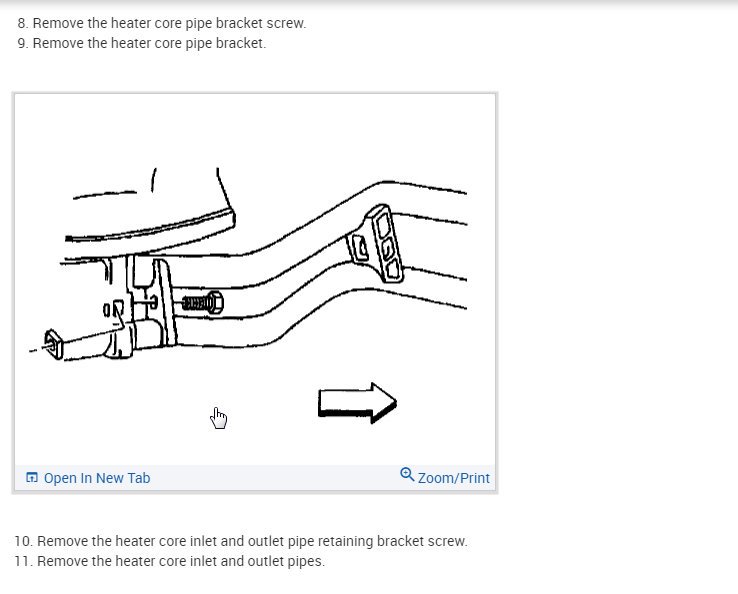 8. Remove the heater core pipe bracket screw.
9. Remove the heater core pipe bracket.

Open In New Tab
Zoom/Print

10. Remove the heater core inlet and outlet pipe retaining bracket screw.
11. Remove the heater core inlet and outlet pipes.