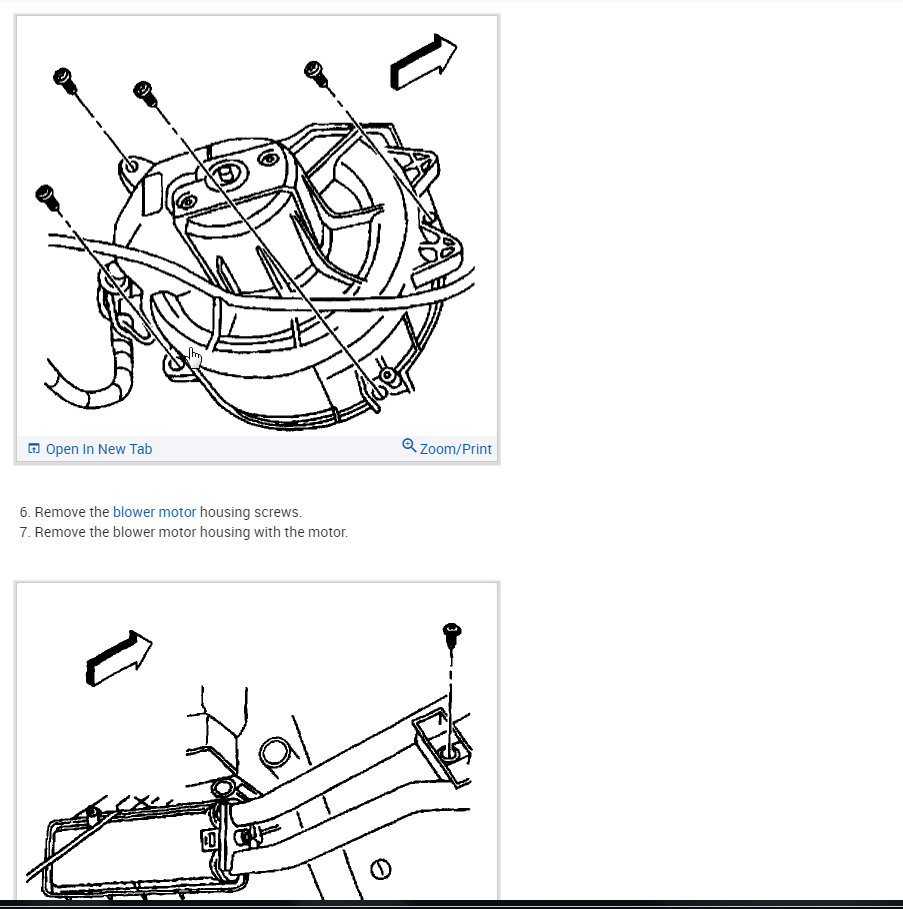 Open In New Tab
Zoom/Print

6. Remove the blower motor housing screws.
7. Remove the blower motor housing with the motor.