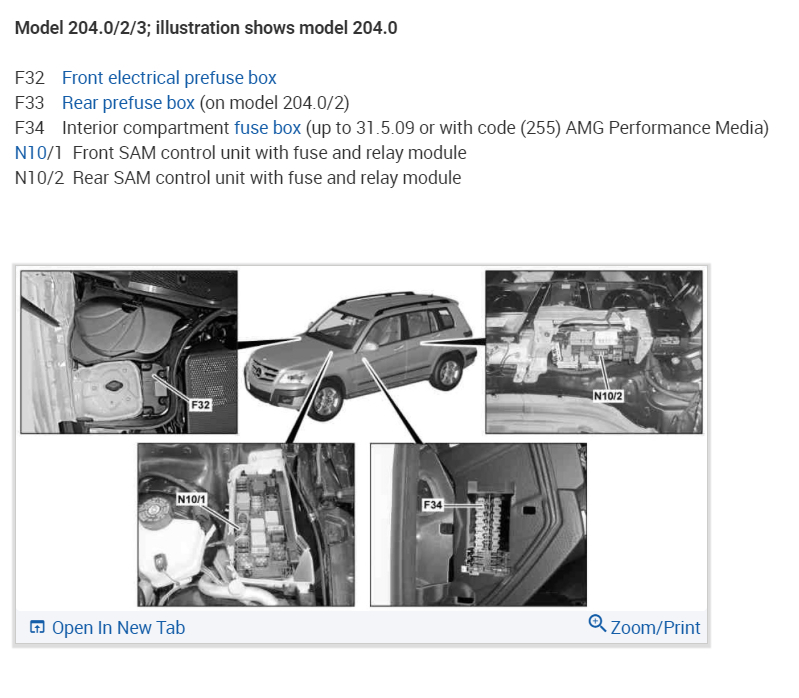 Model 204.0/2/3; illustration shows model 204.0

F32 Front electrical prefuse box
F33 Rear prefuse box (on model 204.0/2)
F34 Interior compartment fuse box (up to 31.5.09 or with code (255) AMG Performance Media)
N10/1 Front SAM control unit with fuse and relay module
N10/2 Rear SAM control unit with fuse and relay module

F32
N10/2
N10/1
F34

Open In New Tab
Zoom/Print