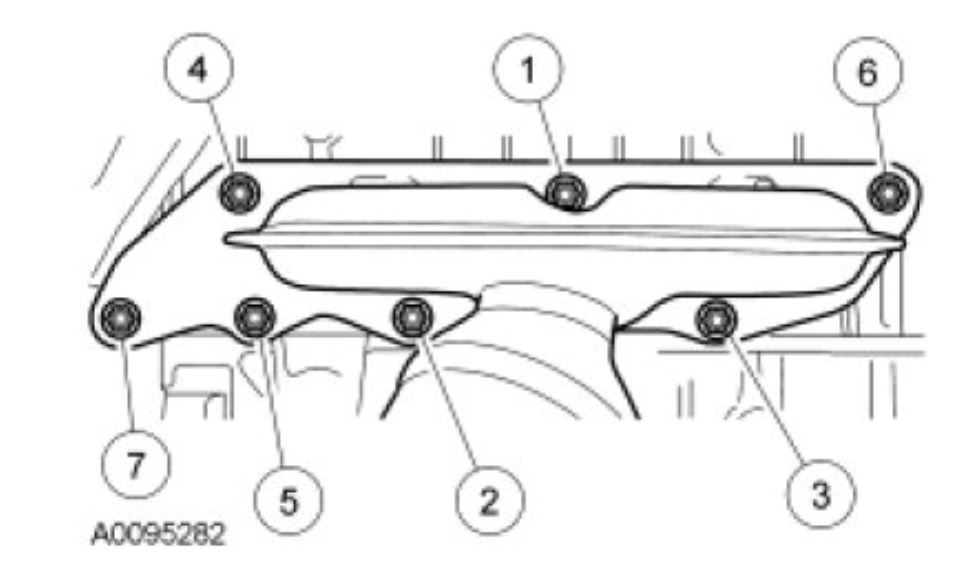 4
1
6
7
5
2
3
A0095282