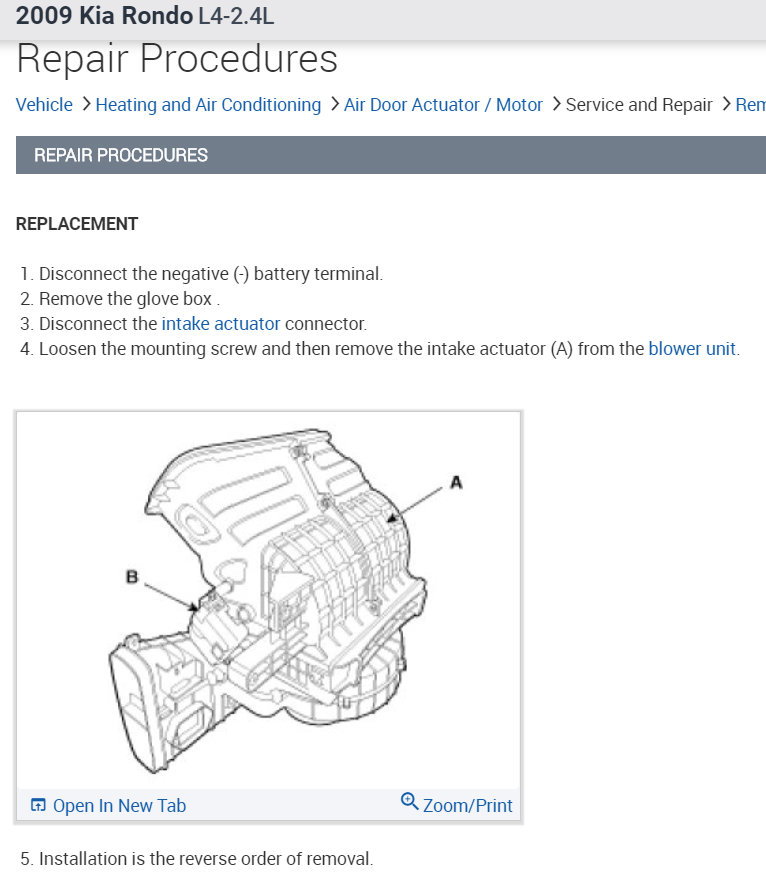 2009 Kia Rondo L4-2.4L
Repair Procedures

Vehicle > Heating and Air Conditioning > Air Door Actuator / Motor > Service and Repair > Rem

REPAIR PROCEDURES

REPLACEMENT

1. Disconnect the negative (-) battery terminal.
2. Remove the glove box .
3. Disconnect the intake actuator connector.
4. Loosen the mounting screw and then remove the intake actuator (A) from the blower unit.

A

B

Open In New Tab

Zoom/Print

5. Installation is the reverse order of removal.