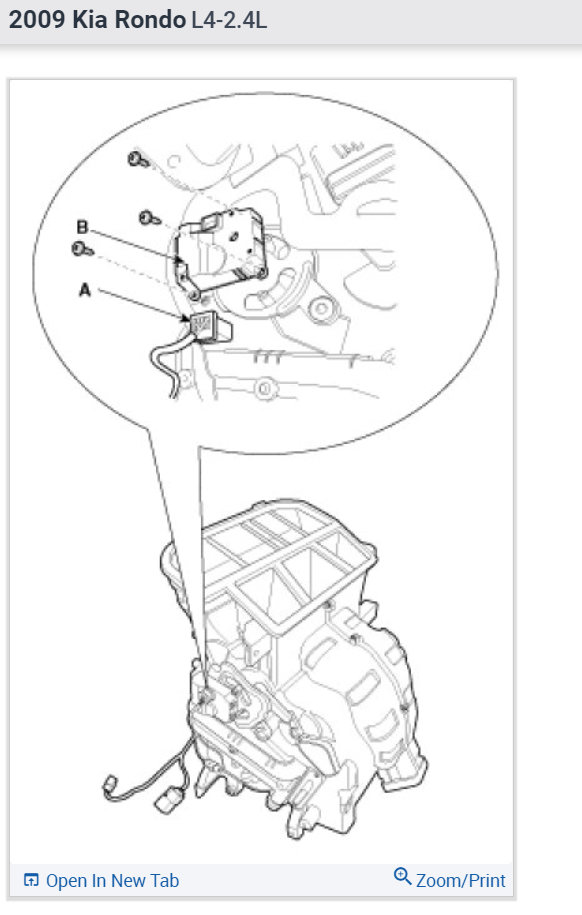 2009 Kia Rondo L4-2.4L

B

A

Open In New Tab

Zoom/Print