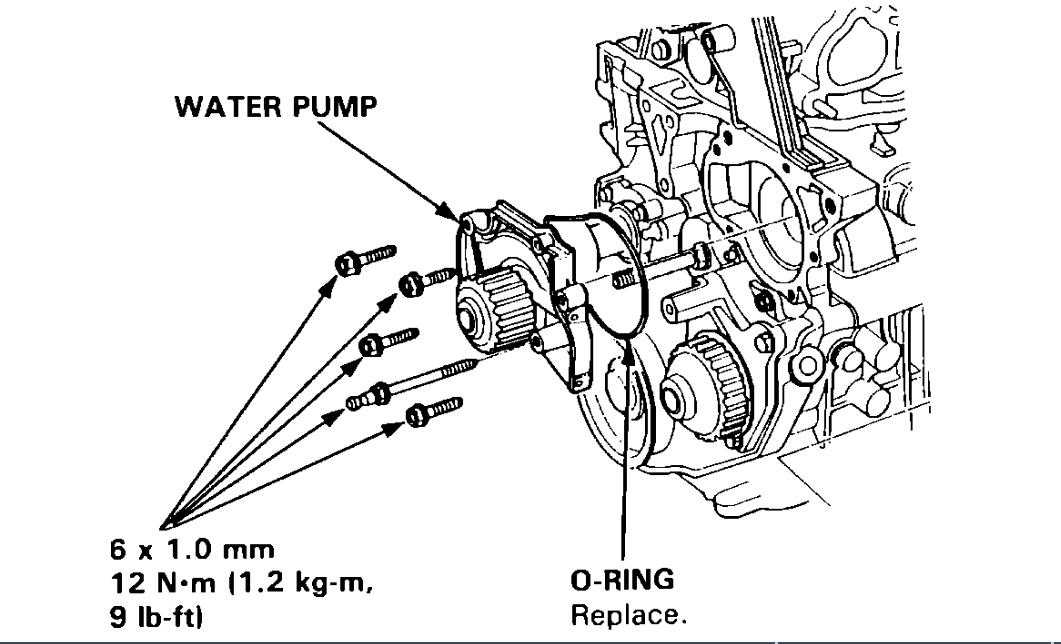 WATER PUMP

6 x 1.0 mm
12 N·m (1.2 kg-m, 9 lb-ft)

O-RING
Replace.