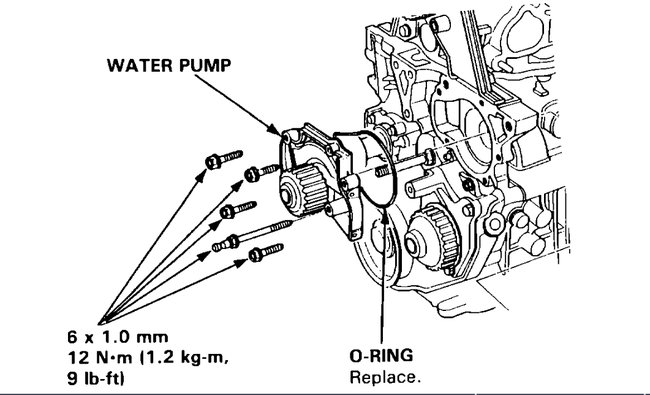 WATER PUMP

6 x 1.0 mm
12 N·m (1.2 kg-m, 9 lb-ft)

O-RING
Replace.