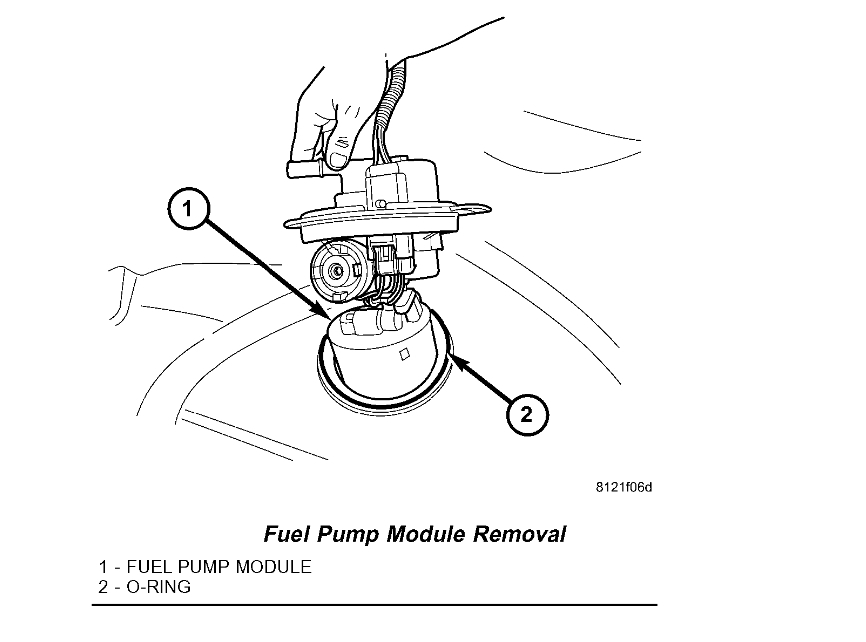 1

2

8121f06d

Fuel Pump Module Removal

1 - FUEL PUMP MODULE
2 - O-RING