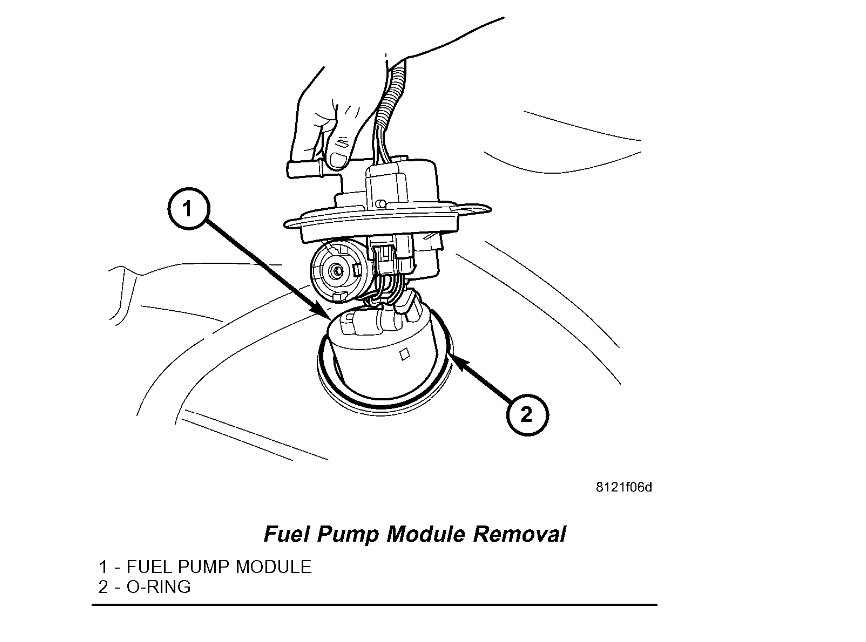 1

2

8121f06d

Fuel Pump Module Removal

1 - FUEL PUMP MODULE
2 - O-RING