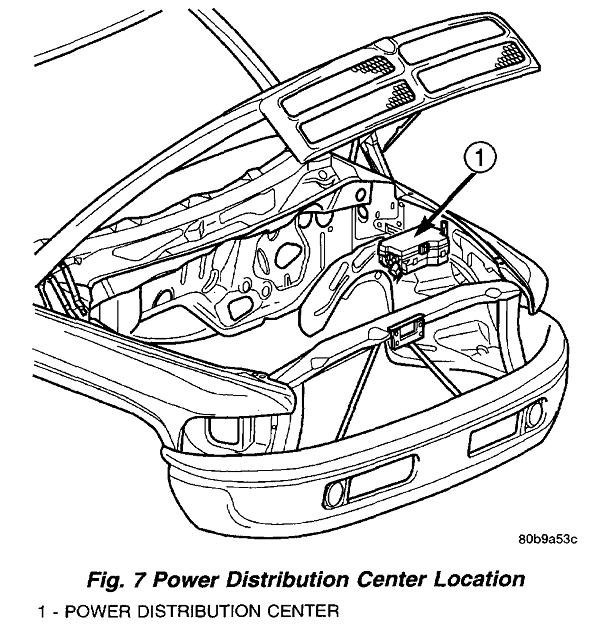 1

80b9a53c

Fig. 7 Power Distribution Center Location

1 - POWER DISTRIBUTION CENTER