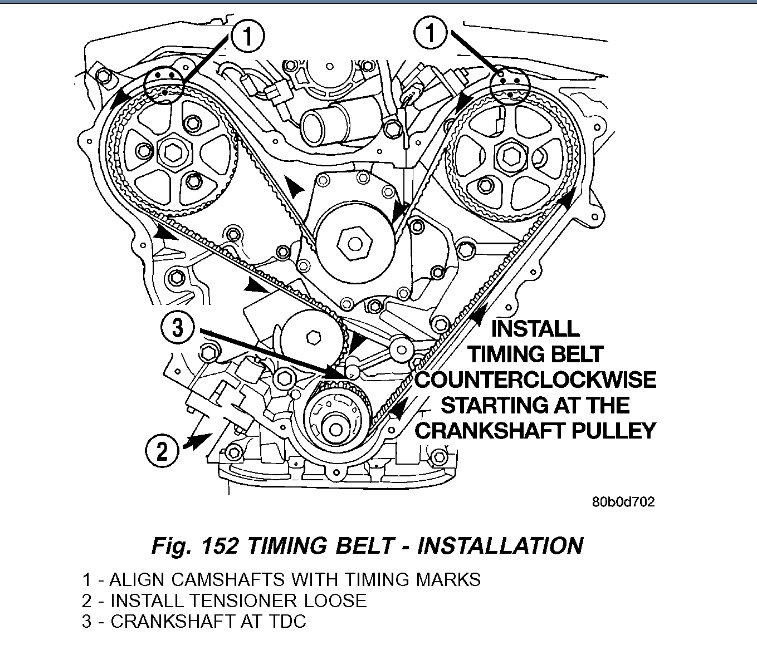 1

1

3

2

INSTALL TIMING BELT COUNTERCLOCKWISE STARTING AT THE CRANKSHAFT PULLEY

80b0d702

Fig. 152 TIMING BELT - INSTALLATION

1 - ALIGN CAMSHAFTS WITH TIMING MARKS
2 - INSTALL TENSIONER LOOSE
3 - CRANKSHAFT AT TDC