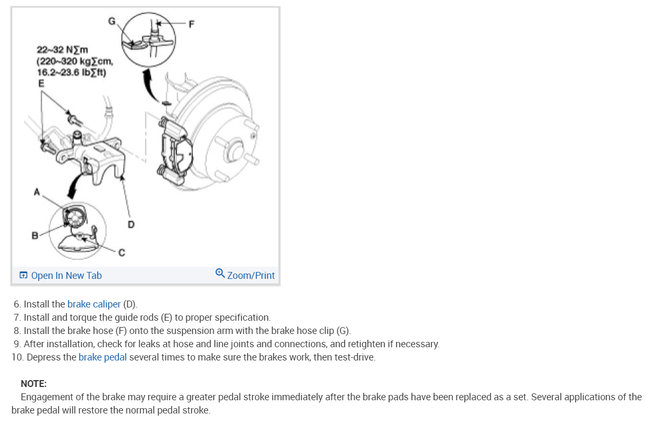 G
F
22~32 N∑m
(220~320 kg∑cm,
16.2~23.6 lb∑ft)
E
A
B
C
D

Open In New Tab
Zoom/Print

6. Install the brake caliper (D).
7. Install and torque the guide rods (E) to proper specification.
8. Install the brake hose (F) onto the suspension arm with the brake hose clip (G).
9. After installation, check for leaks at hose and line joints and connections, and retighten if necessary.
10. Depress the brake pedal several times to make sure the brakes work, then test-drive.

NOTE:
Engagement of the brake may require a greater pedal stroke immediately after the brake pads have been replaced as a set. Several applications of the brake pedal will restore the normal pedal stroke.