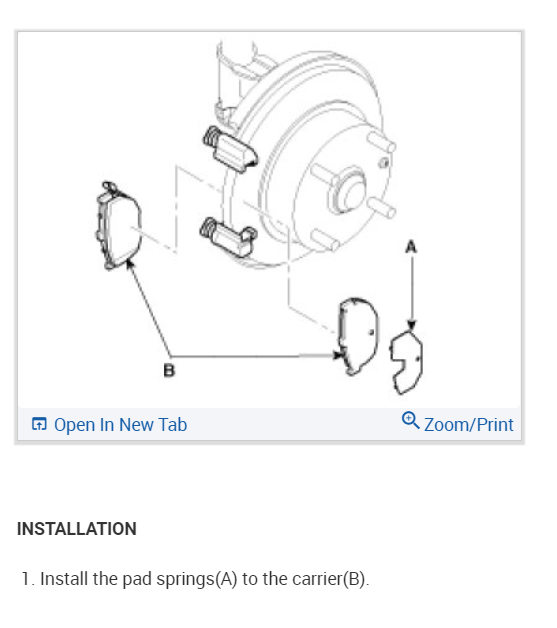 A

B

Open In New Tab

Zoom/Print

INSTALLATION

1. Install the pad springs(A) to the carrier(B).