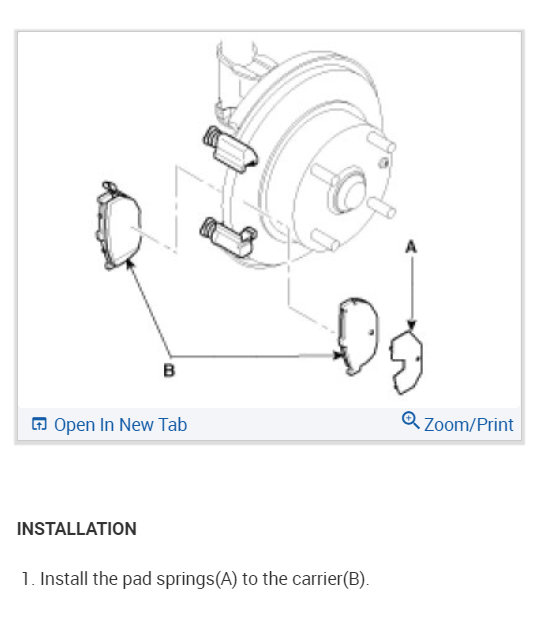 A

B

Open In New Tab

Zoom/Print

INSTALLATION

1. Install the pad springs(A) to the carrier(B).