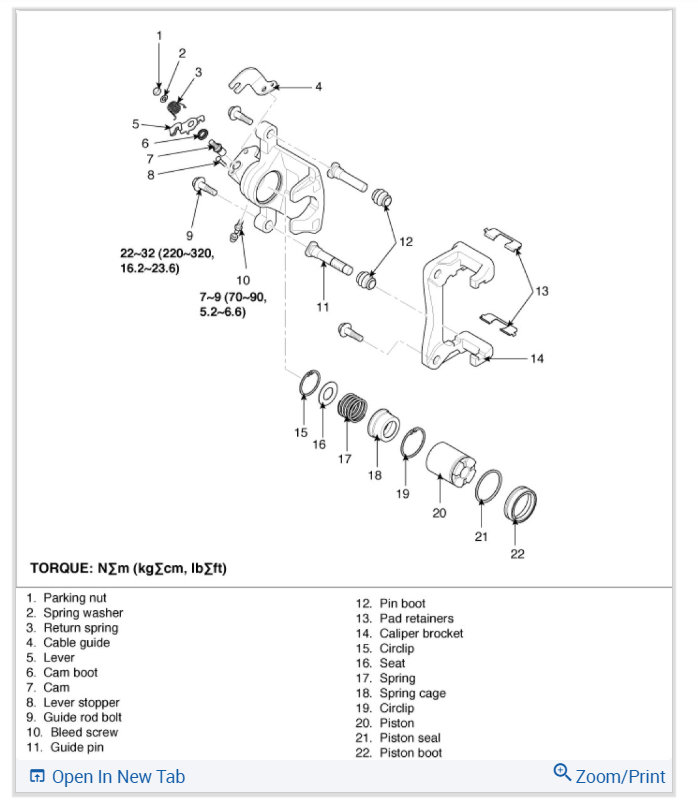 1
2
3
4
5
6
7
8
9
22~32 (220~320, 16.2~23.6)
10
7~9 (70~90, 5.2~6.6)
11
12
13
14
15
16
17
18
19
20
21
22

TORQUE: N∑m (kg∑cm, lb∑ft)

1. Parking nut
2. Spring washer
3. Return spring
4. Cable guide
5. Lever
6. Cam boot
7. Cam
8. Lever stopper
9. Guide rod bolt
10. Bleed screw
11. Guide pin

12. Pin boot
13. Pad retainers
14. Caliper brocket
15. Circlip
16. Seat
17. Spring
18. Spring cage
19. Circlip
20. Piston
21. Piston seal
22. Piston boot

Open In New Tab
Zoom/Print