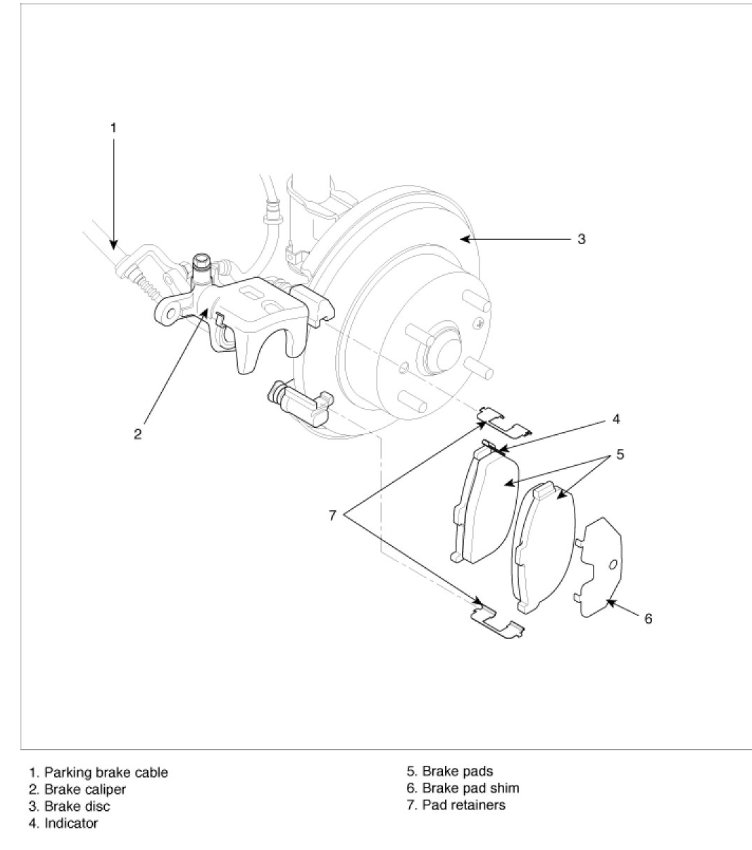 1

3

2

4

5

7

6

1. Parking brake cable
2. Brake caliper
3. Brake disc
4. Indicator

5. Brake pads
6. Brake pad shim
7. Pad retainers