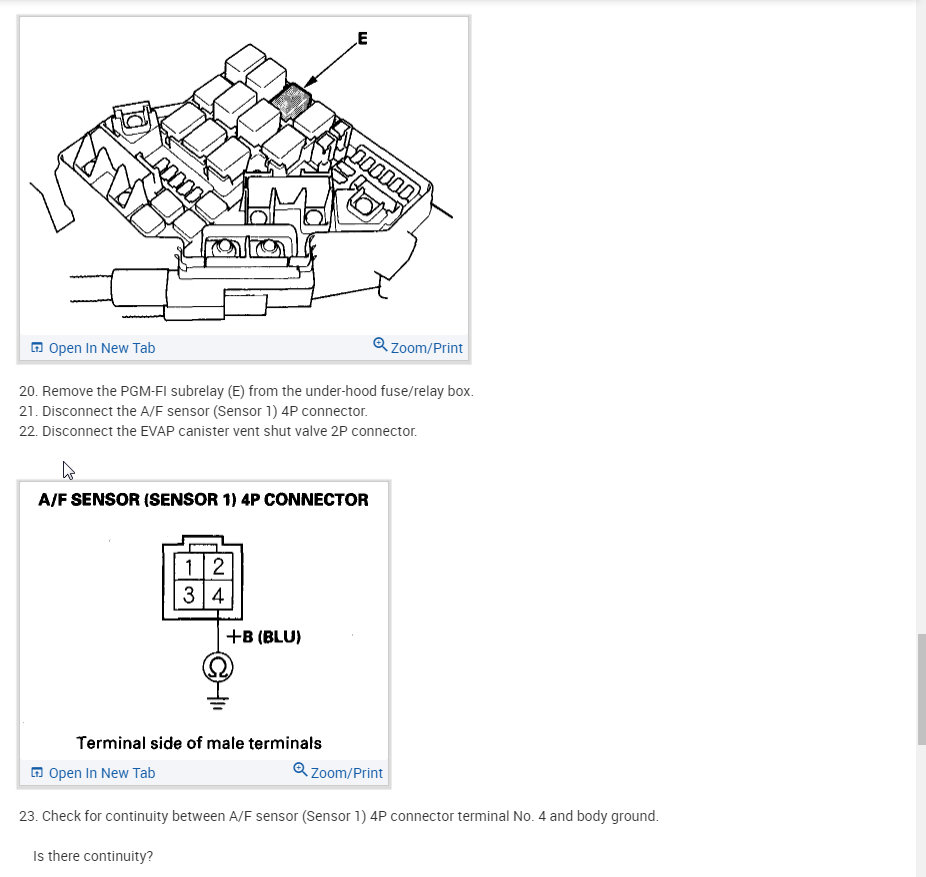 E

Open In New Tab
Zoom/Print

20. Remove the PGM-FI subrelay (E) from the under-hood fuse/relay box.
21. Disconnect the A/F sensor (Sensor 1) 4P connector.
22. Disconnect the EVAP canister vent shut valve 2P connector.

A/F SENSOR (SENSOR 1) 4P CONNECTOR

1 2
3 4

+B (BLU)

Ω

Terminal side of male terminals

Open In New Tab
Zoom/Print

23. Check for continuity between A/F sensor (Sensor 1) 4P connector terminal No. 4 and body ground.

Is there continuity?