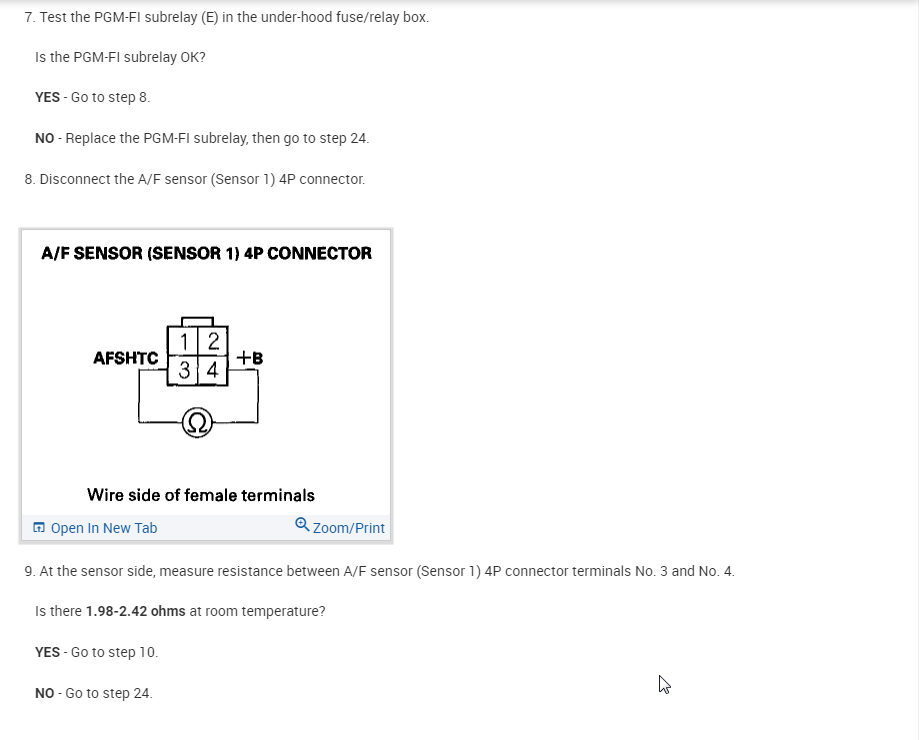 7. Test the PGM-FI subrelay (E) in the under-hood fuse/relay box.

Is the PGM-FI subrelay OK?

YES - Go to step 8.

NO - Replace the PGM-FI subrelay, then go to step 24.

8. Disconnect the A/F sensor (Sensor 1) 4P connector.

A/F SENSOR (SENSOR 1) 4P CONNECTOR

AFSHTC
1 2
3 4
+B
Ω

Wire side of female terminals

Open In New Tab
Zoom/Print

9. At the sensor side, measure resistance between A/F sensor (Sensor 1) 4P connector terminals No. 3 and No. 4.

Is there 1.98-2.42 ohms at room temperature?

YES - Go to step 10.

NO - Go to step 24.