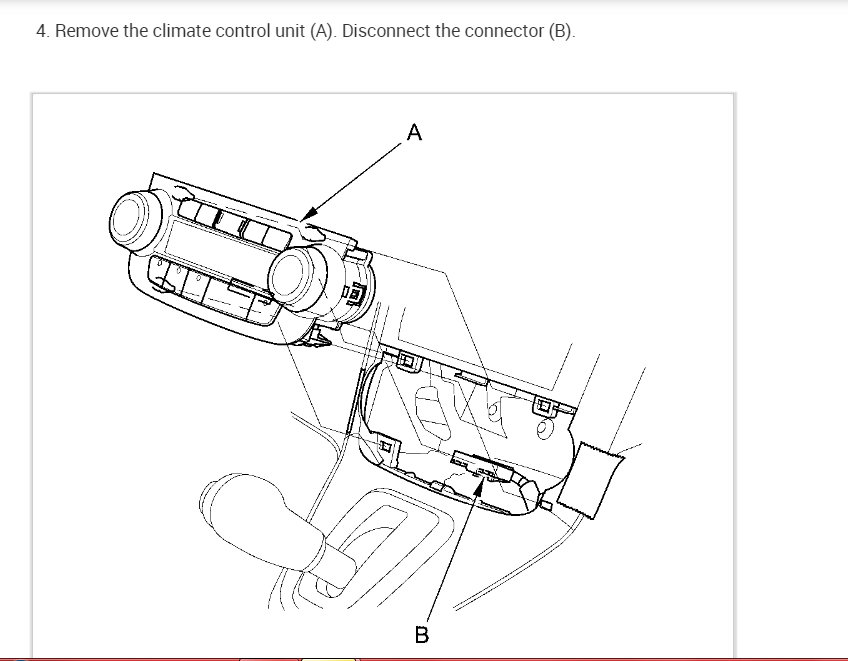 4. Remove the climate control unit (A). Disconnect the connector (B).

A

B