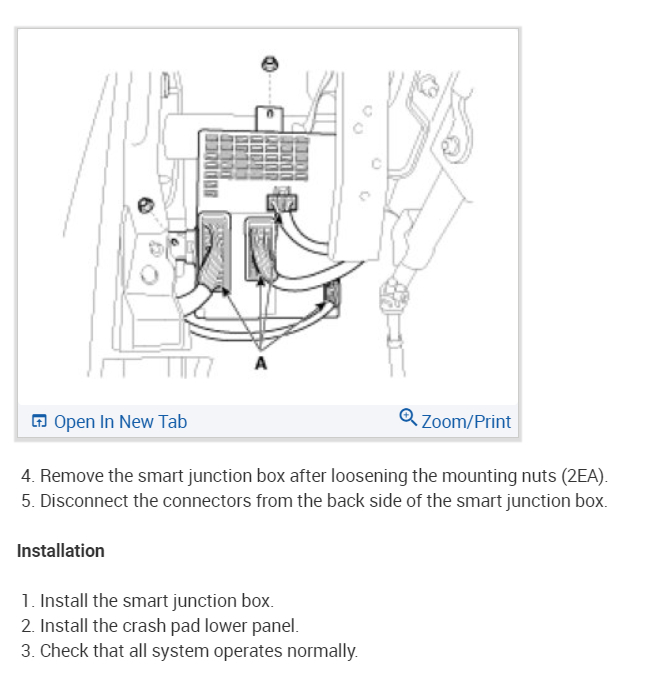 A

Open In New Tab

Zoom/Print

4. Remove the smart junction box after loosening the mounting nuts (2EA).
5. Disconnect the connectors from the back side of the smart junction box.

Installation

1. Install the smart junction box.
2. Install the crash pad lower panel.
3. Check that all system operates normally.