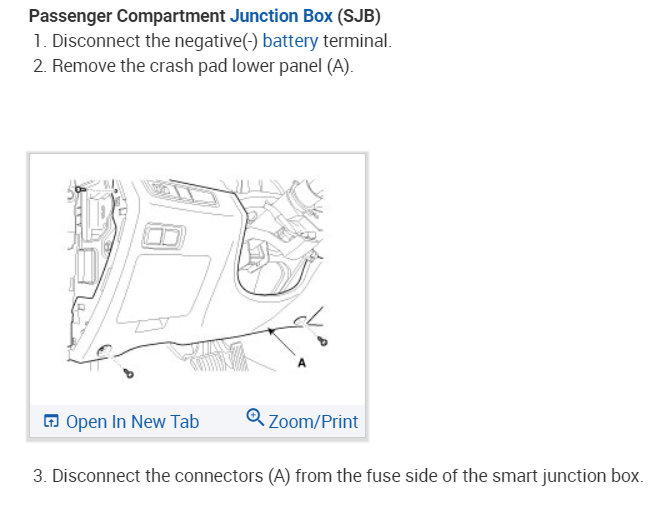 Passenger Compartment Junction Box (SJB)

1. Disconnect the negative(-) battery terminal.
2. Remove the crash pad lower panel (A).

A

Open In New Tab Zoom/Print

3. Disconnect the connectors (A) from the fuse side of the smart junction box.