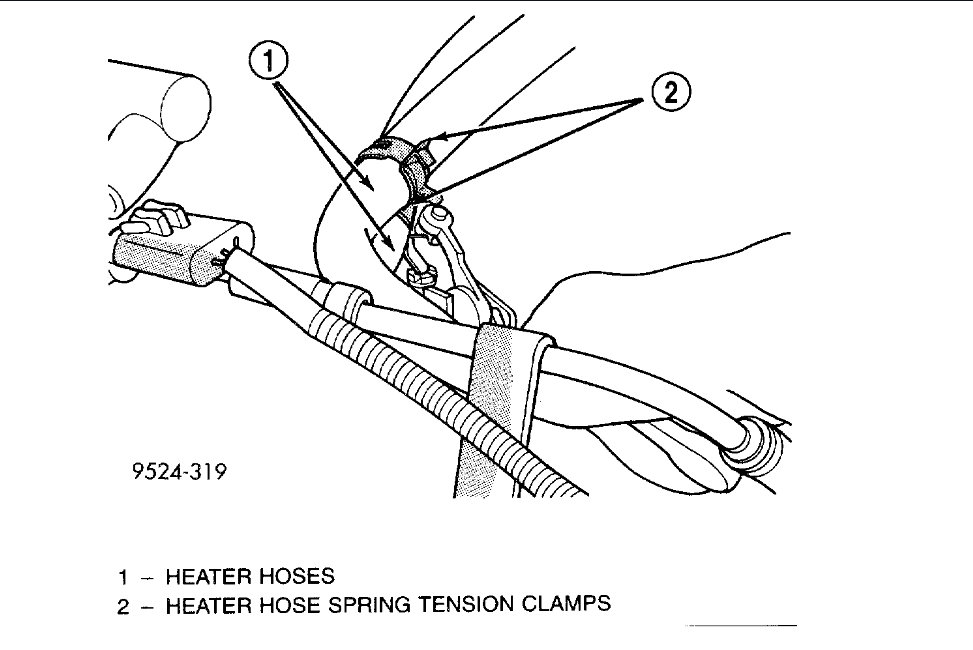 1

2

9524-319

1 – HEATER HOSES
2 – HEATER HOSE SPRING TENSION CLAMPS