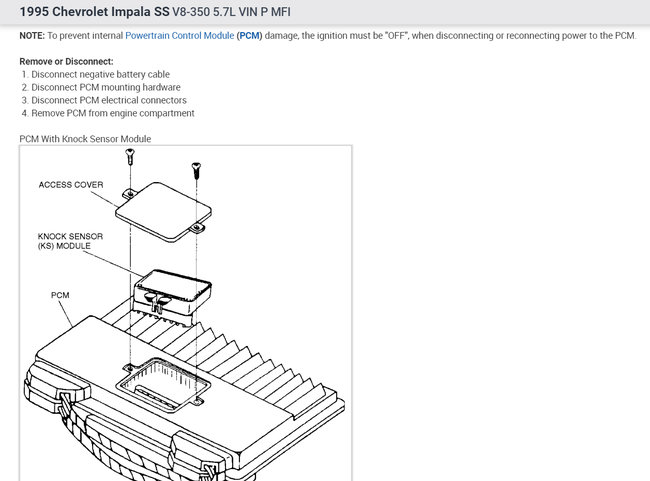 1995 Chevrolet Impala SS V8-350 5.7L VIN P MFI

NOTE: To prevent internal Powertrain Control Module (PCM) damage, the ignition must be "OFF", when disconnecting or reconnecting power to the PCM.

Remove or Disconnect:
1. Disconnect negative battery cable
2. Disconnect PCM mounting hardware
3. Disconnect PCM electrical connectors
4. Remove PCM from engine compartment

PCM With Knock Sensor Module

ACCESS COVER
KNOCK SENSOR (KS) MODULE
PCM