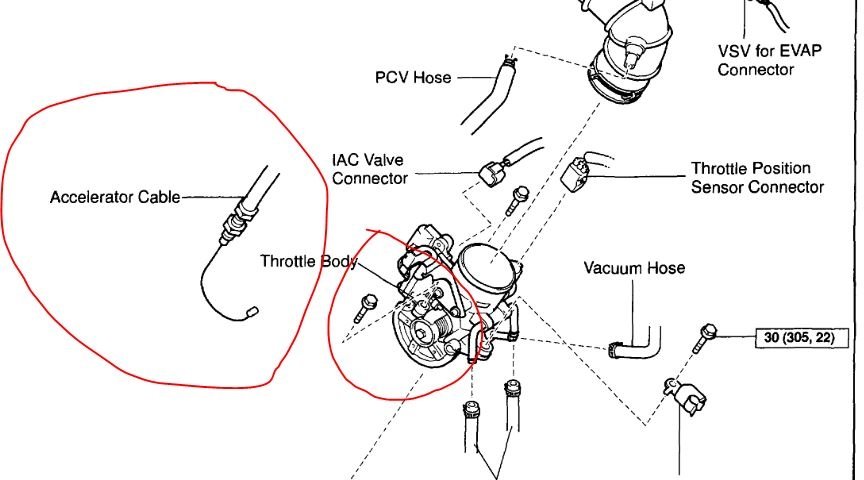 VSV for EVAP Connector

PCV Hose

IAC Valve Connector

Throttle Position Sensor Connector

Accelerator Cable

Throttle Body

Vacuum Hose

30 (305, 22)