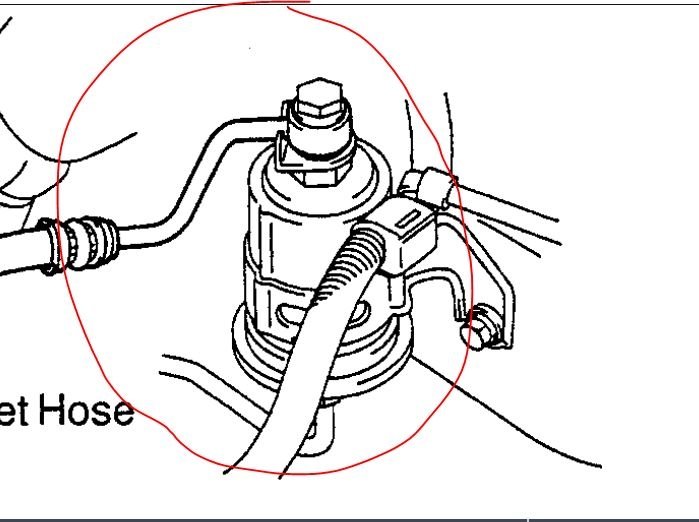 et Hose