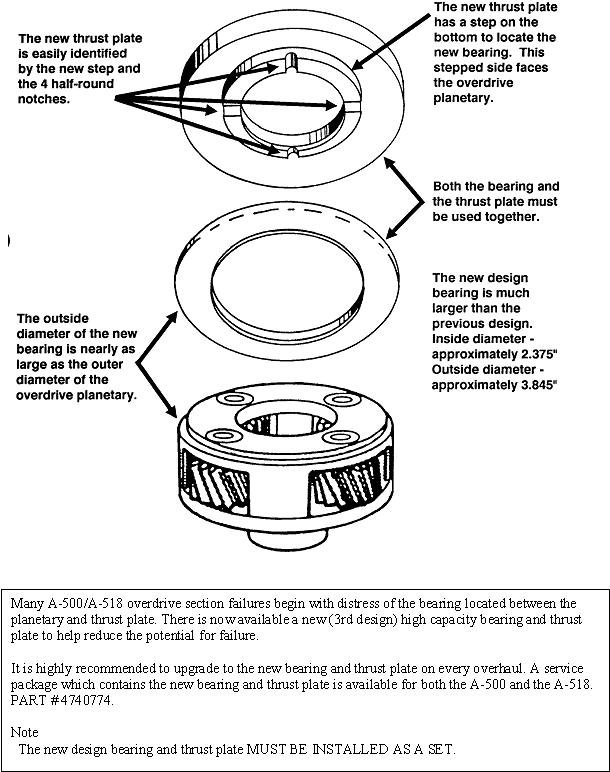 The new thrust plate is easily identified by the new step and the 4 half-round notches.

The new thrust plate has a step on the bottom to locate the new bearing. This stepped side faces the overdrive planetary.

Both the bearing and the thrust plate must be used together.

The new design bearing is much larger than the previous design. Inside diameter - approximately 2.375" Outside diameter - approximately 3.845"

The outside diameter of the new bearing is nearly as large as the outer diameter of the overdrive planetary.

Many A-500/A-518 overdrive section failures begin with distress of the bearing located between the planetary and thrust plate. There is now available a new (3rd design) high capacity bearing and thrust plate to help reduce the potential for failure.

It is highly recommended to upgrade to the new bearing and thrust plate on every overhaul. A service package which contains the new bearing and thrust plate is available for both the A-500 and the A-518. PART #4740774.

Note
The new design bearing and thrust plate MUST BE INSTALLED AS A SET.