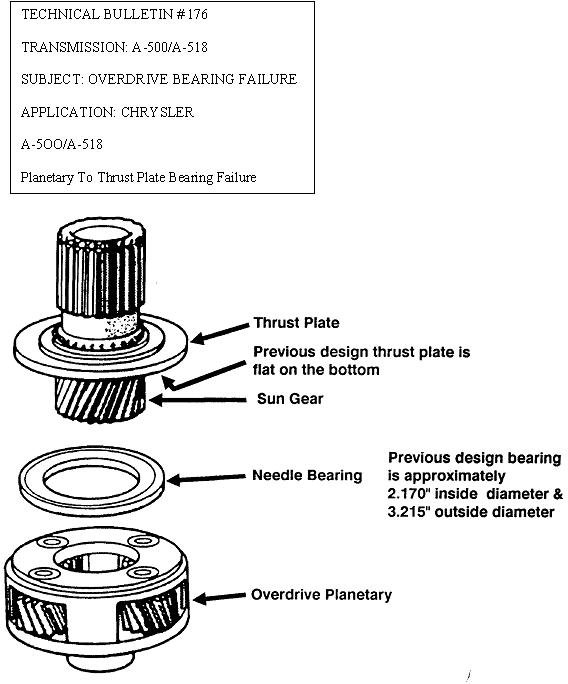 TECHNICAL BULLETIN #176

TRANSMISSION: A-500/A-518

SUBJECT: OVERDRIVE BEARING FAILURE

APPLICATION: CHRYSLER

A-5OO/A-518

Planetary To Thrust Plate Bearing Failure

Thrust Plate

Previous design thrust plate is flat on the bottom

Sun Gear

Needle Bearing

Previous design bearing is approximately 2.170" inside diameter & 3.215" outside diameter

Overdrive Planetary