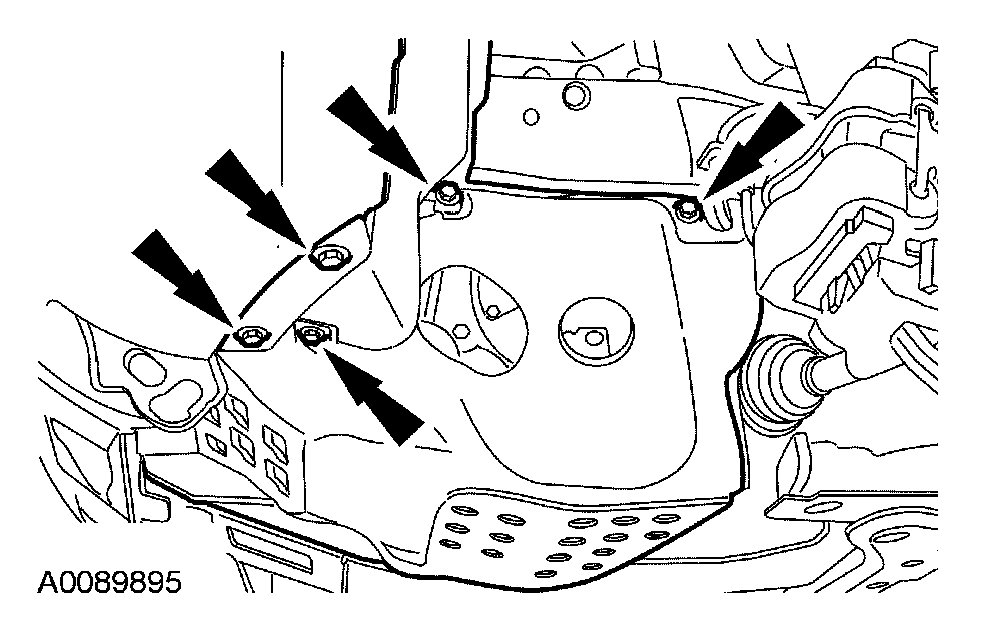 A0089895