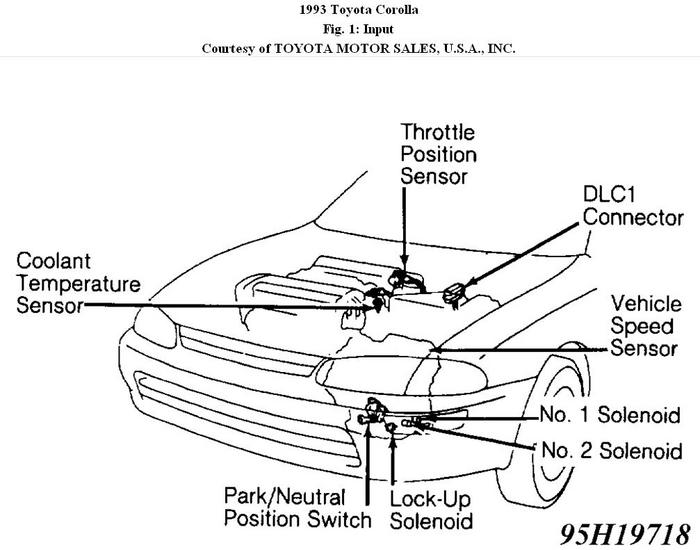 1993 Toyota Corolla
Fig. 1: Input
Courtesy of TOYOTA MOTOR SALES, U.S.A., INC.

Throttle Position Sensor

DLC1 Connector

Coolant Temperature Sensor

Vehicle Speed Sensor

No. 1 Solenoid

No. 2 Solenoid

Park/Neutral Position Switch

Lock-Up Solenoid

95H19718