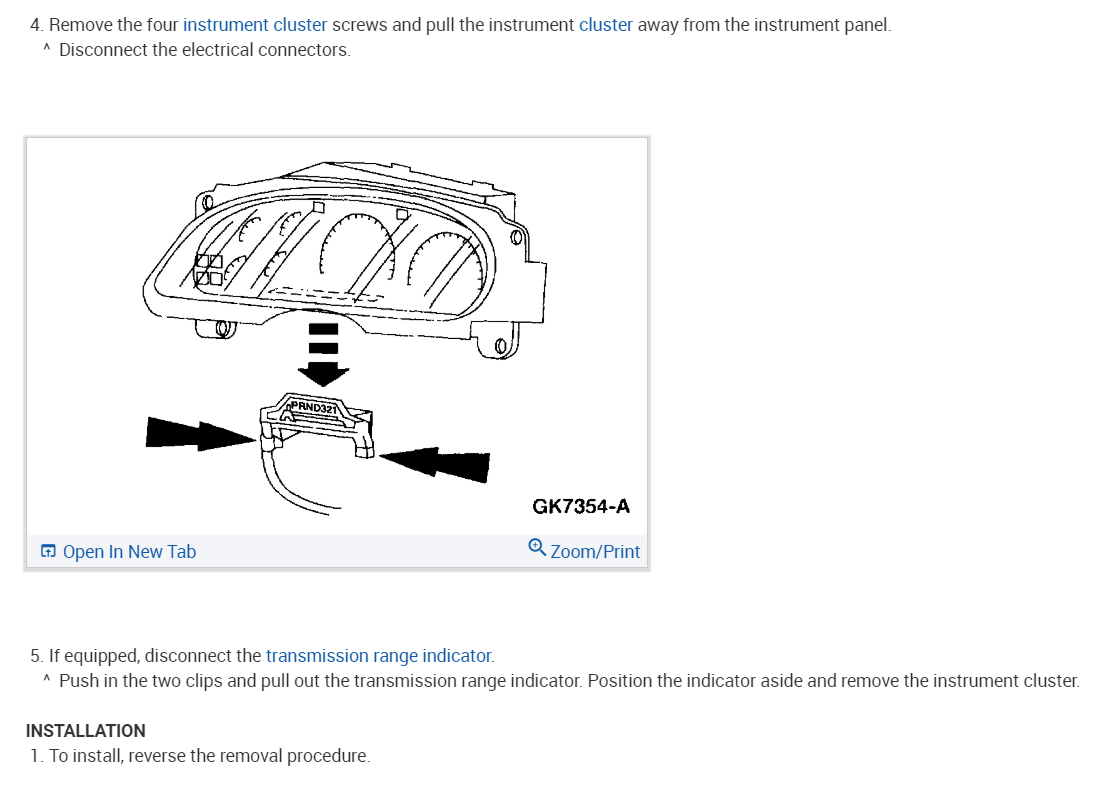 4. Remove the four instrument cluster screws and pull the instrument cluster away from the instrument panel.
^ Disconnect the electrical connectors.

PRND321

GK7354-A

Open In New Tab

Zoom/Print

5. If equipped, disconnect the transmission range indicator.
^ Push in the two clips and pull out the transmission range indicator. Position the indicator aside and remove the instrument cluster.

INSTALLATION
1. To install, reverse the removal procedure.