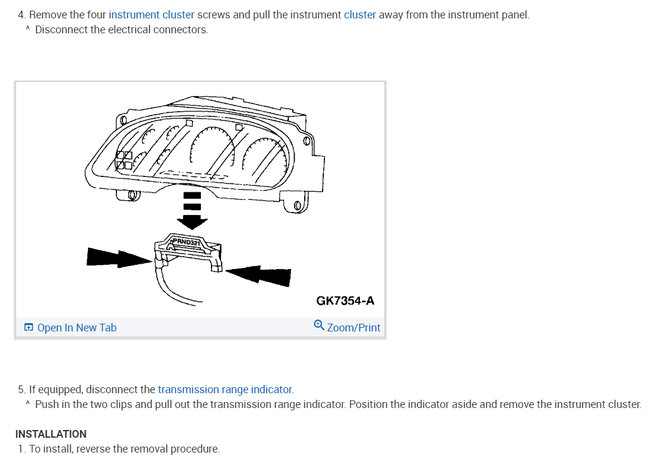 4. Remove the four instrument cluster screws and pull the instrument cluster away from the instrument panel.
^ Disconnect the electrical connectors.

PRND321

GK7354-A

Open In New Tab

Zoom/Print

5. If equipped, disconnect the transmission range indicator.
^ Push in the two clips and pull out the transmission range indicator. Position the indicator aside and remove the instrument cluster.

INSTALLATION
1. To install, reverse the removal procedure.