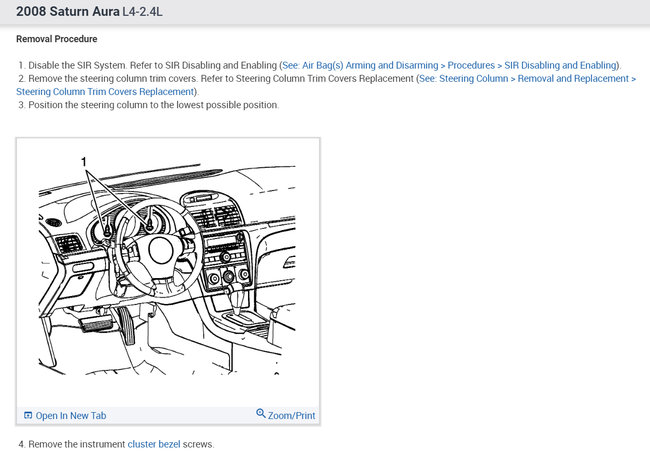 2008 Saturn Aura L4-2.4L

Removal Procedure

1. Disable the SIR System. Refer to SIR Disabling and Enabling (See: Air Bag(s) Arming and Disarming > Procedures > SIR Disabling and Enabling).
2. Remove the steering column trim covers. Refer to Steering Column Trim Covers Replacement (See: Steering Column > Removal and Replacement > Steering Column Trim Covers Replacement).
3. Position the steering column to the lowest possible position.

1

Open In New Tab

Zoom/Print

4. Remove the instrument cluster bezel screws.