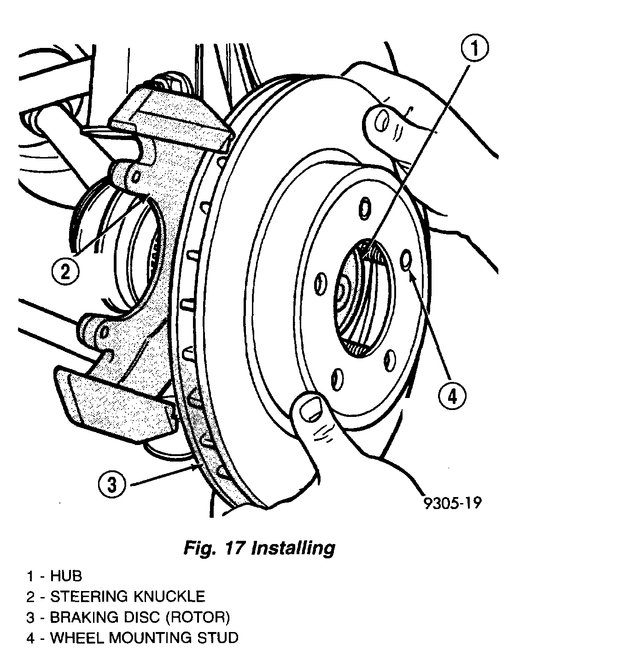 1

2

4

3

9305-19

Fig. 17 Installing

1 - HUB
2 - STEERING KNUCKLE
3 - BRAKING DISC (ROTOR)
4 - WHEEL MOUNTING STUD