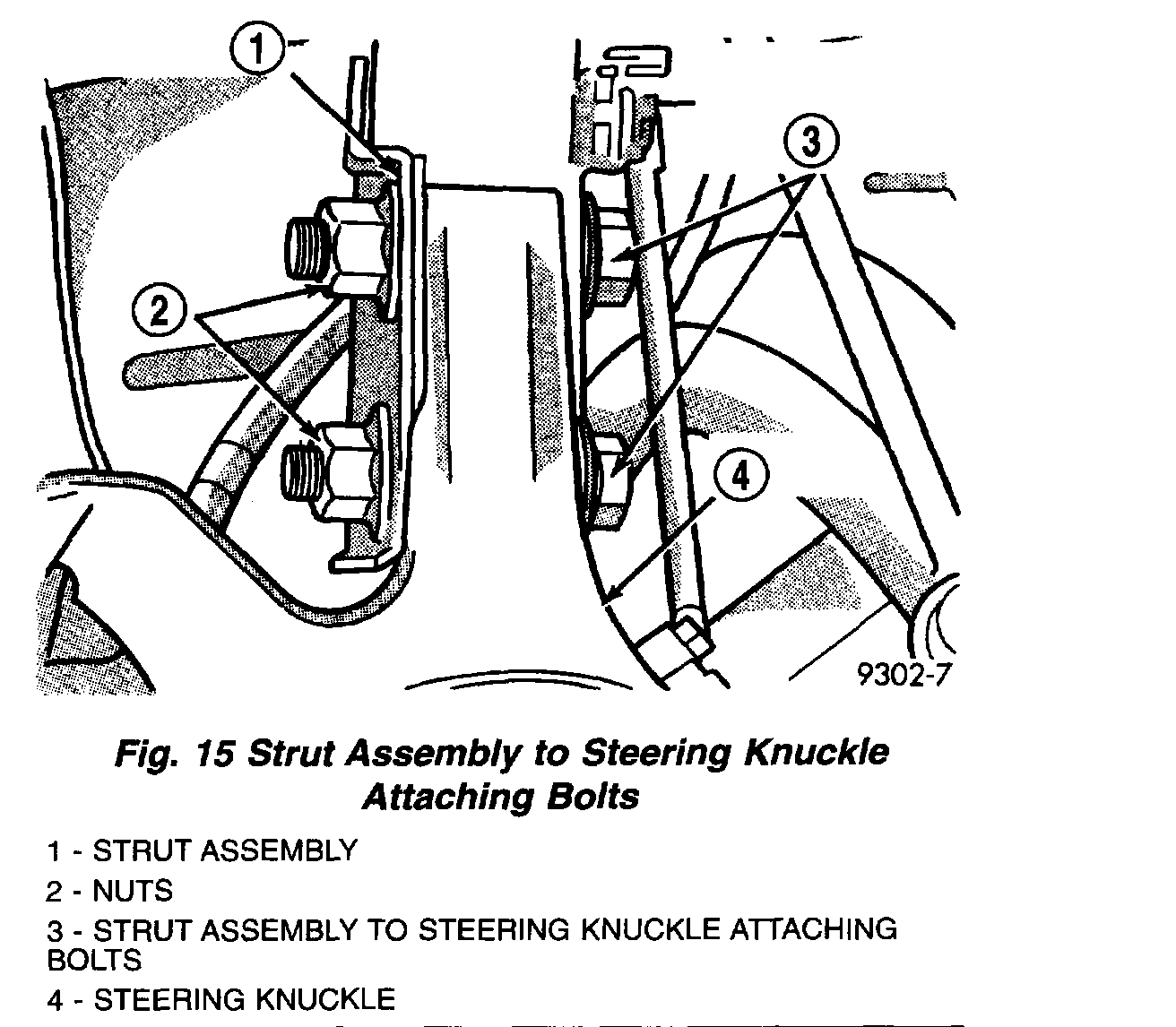 1

2

3

4

9302-7

Fig. 15 Strut Assembly to Steering Knuckle Attaching Bolts

1 - STRUT ASSEMBLY

2 - NUTS

3 - STRUT ASSEMBLY TO STEERING KNUCKLE ATTACHING BOLTS

4 - STEERING KNUCKLE