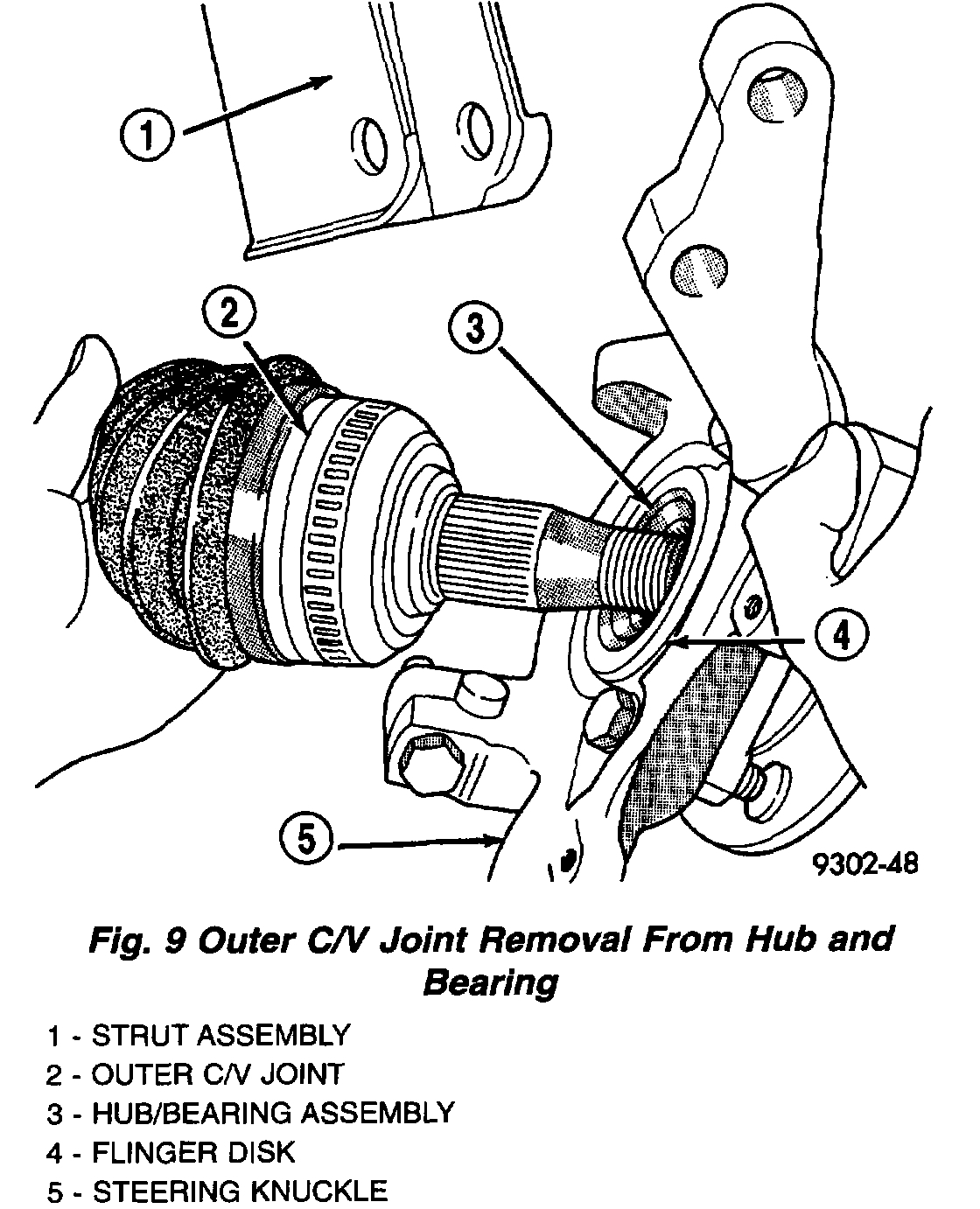 1

2

3

4

5

9302-48

Fig. 9 Outer C/V Joint Removal From Hub and Bearing

1 - STRUT ASSEMBLY
2 - OUTER C/V JOINT
3 - HUB/BEARING ASSEMBLY
4 - FLINGER DISK
5 - STEERING KNUCKLE