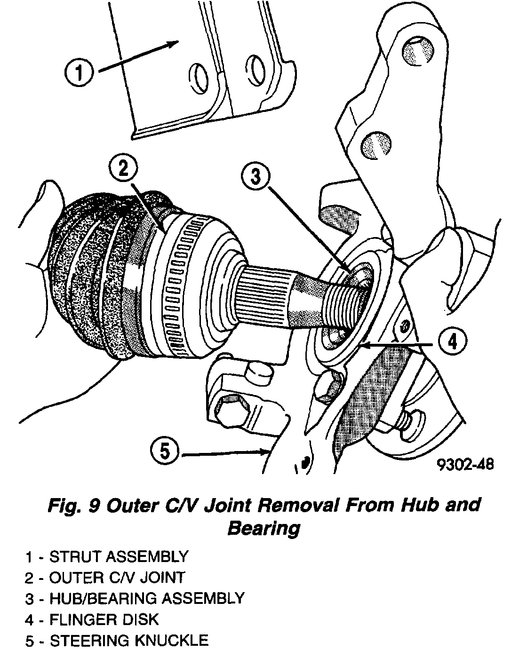 1

2

3

4

5

9302-48

Fig. 9 Outer C/V Joint Removal From Hub and Bearing

1 - STRUT ASSEMBLY
2 - OUTER C/V JOINT
3 - HUB/BEARING ASSEMBLY
4 - FLINGER DISK
5 - STEERING KNUCKLE