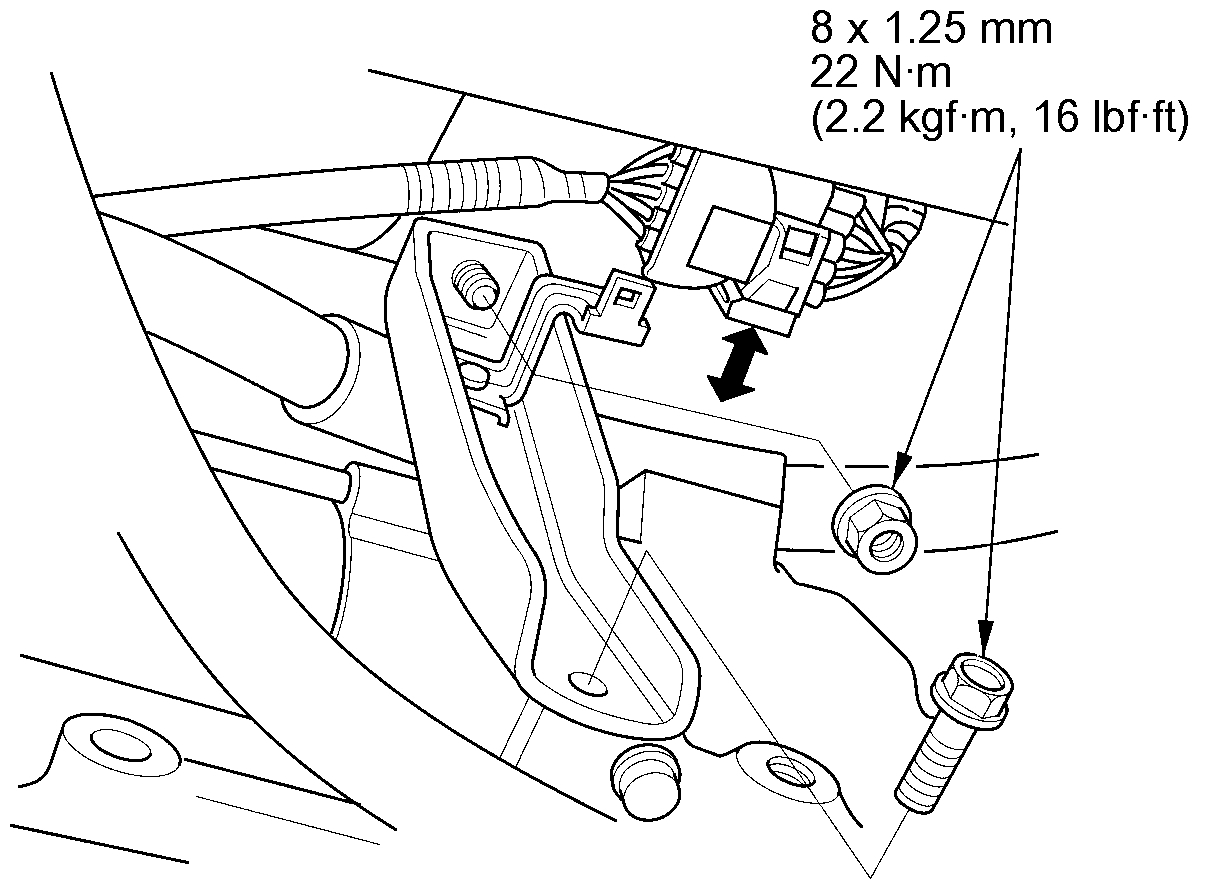 8 x 1.25 mm
22 N·m
(2.2 kgf·m, 16 lbf·ft)